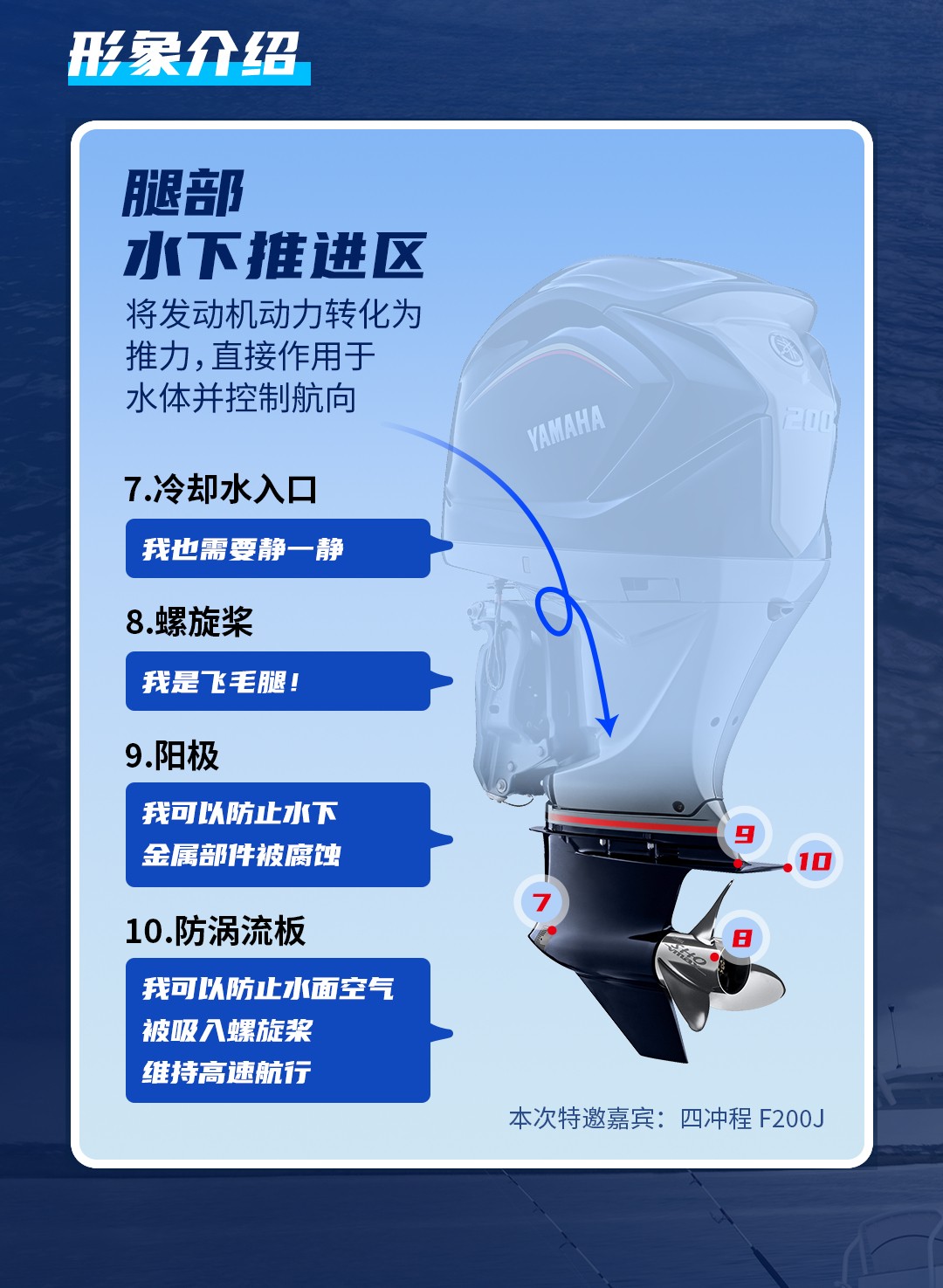 形象介绍

腿部
水下推进区
将发动机动力转化为推力，直接作用于水体并控制航向

7.冷却水入口
我也需要静一静

8.螺旋桨
我是飞毛腿！

9.阳极
我可以防止水下金属部件被腐蚀

10.防涡流板
我可以防止水面空气被吸入螺旋桨维持高速航行

YAMAHA
200

9
10
7
8

本次特邀嘉宾：四冲程 F200J